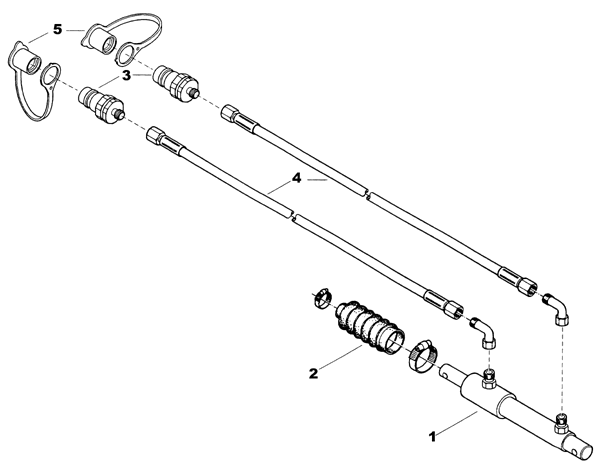 5
3
4
2
1